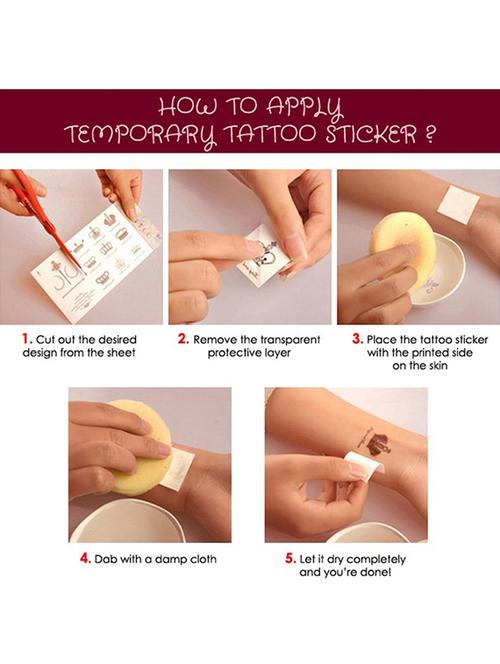 HOW TO APPLY
TEMPORARY TATTOO STICKER ?

1. Cut out the desired design from the sheet

2. Remove the transparent protective layer

3. Place the tattoo sticker with the printed side on the skin

4. Dab with a damp cloth

5. Let it dry completely and you're done!