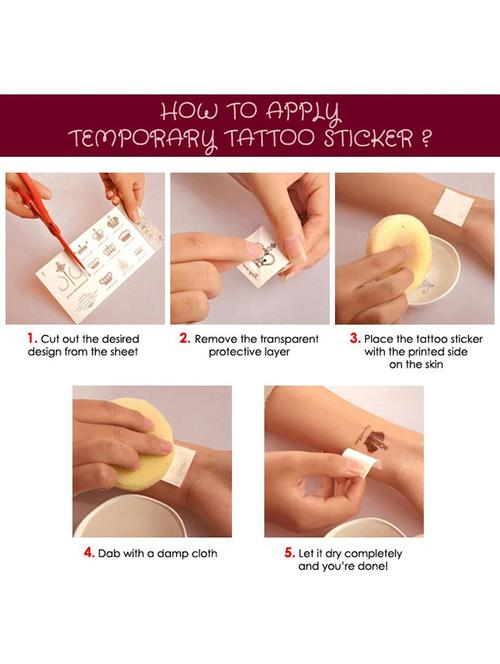 HOW TO APPLY TEMPORARY TATTOO STICKER ?

1. Cut out the desired design from the sheet

2. Remove the transparent protective layer

3. Place the tattoo sticker with the printed side on the skin

4. Dab with a damp cloth

5. Let it dry completely and you're done!